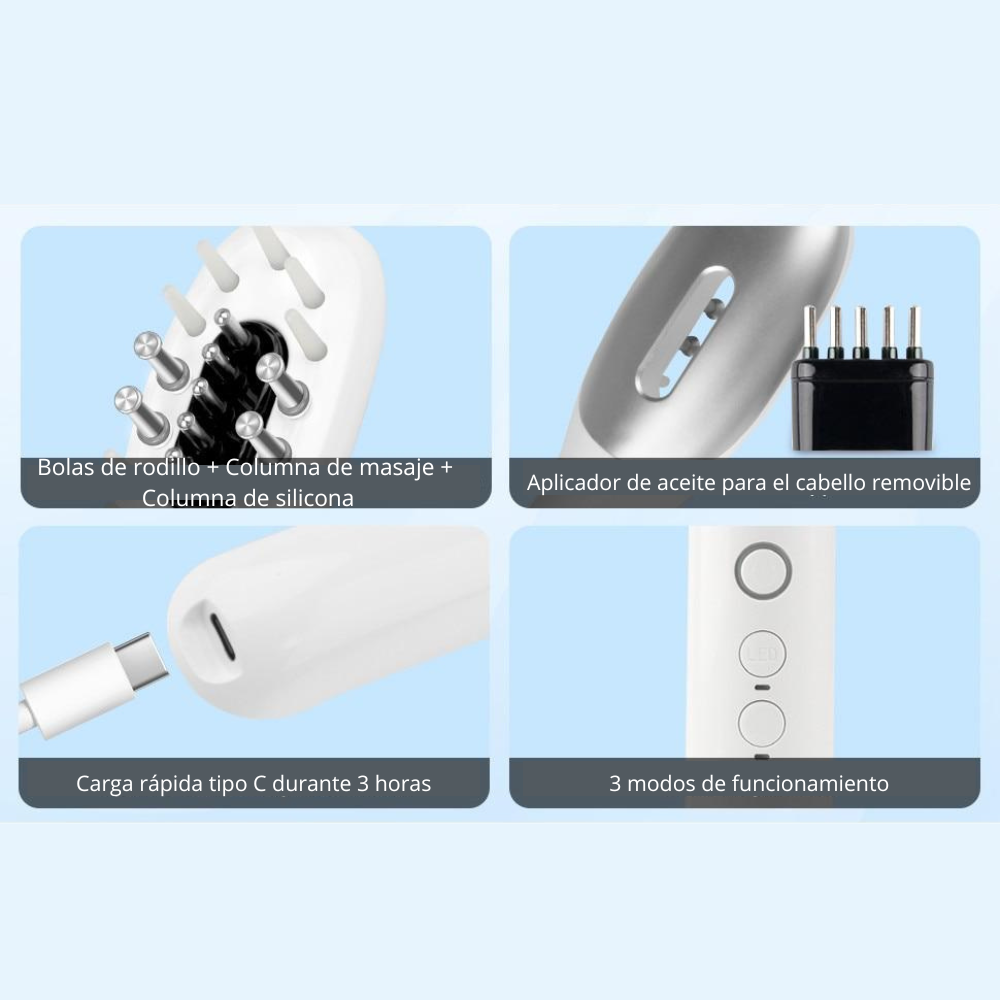 Bolas de rodillo + Columna de masaje + Columna de silicona

Aplicador de aceite para el cabello removible

LED

Carga rápida tipo C durante 3 horas

3 modos de funcionamiento